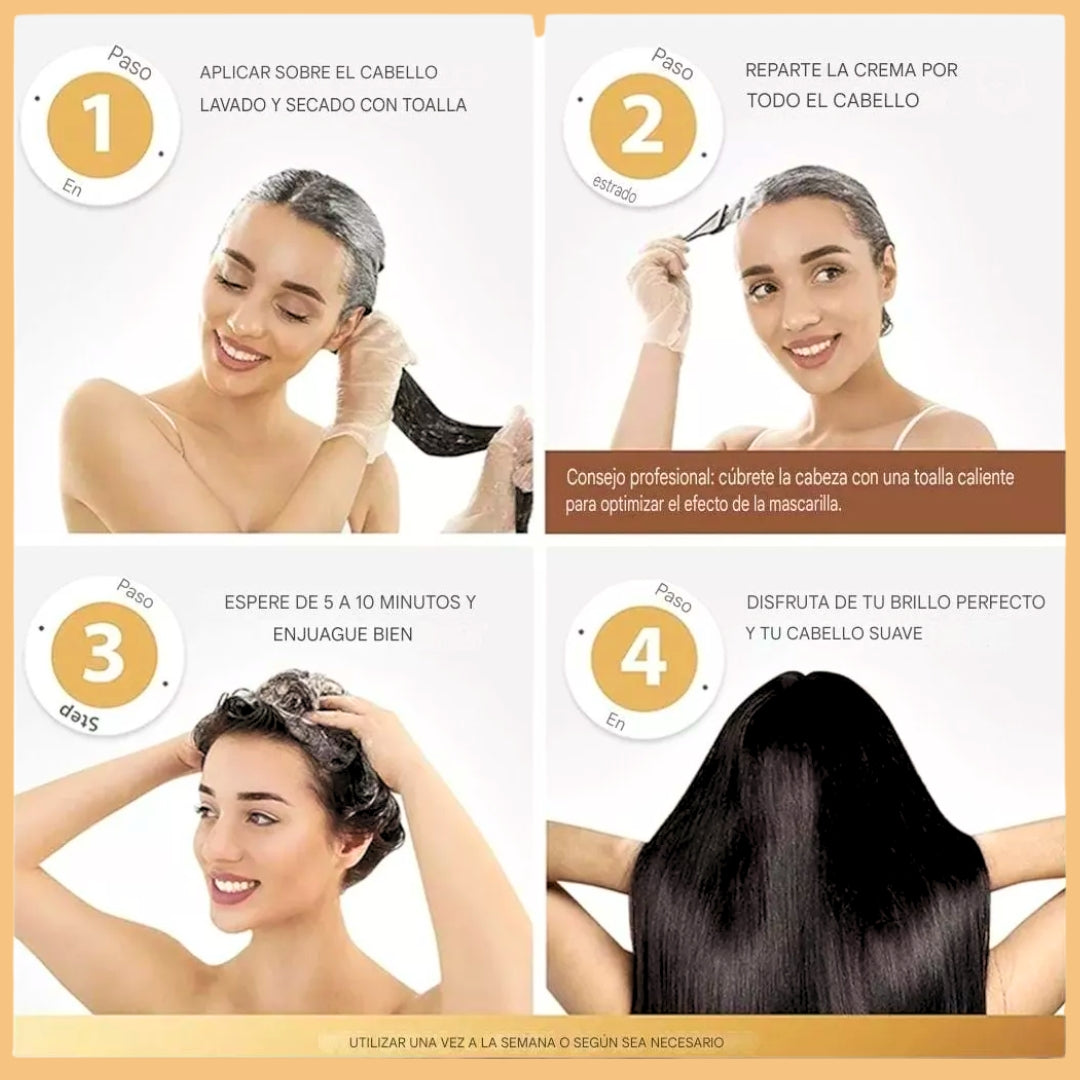 Paso
1
En
APLICAR SOBRE EL CABELLO LAVADO Y SECADO CON TOALLA

Paso
2
estrado
REPARTE LA CREMA POR TODO EL CABELLO

Consejo profesional: cúbrete la cabeza con una toalla caliente para optimizar el efecto de la mascarilla.

Paso
3
Step
ESPERE DE 5 A 10 MINUTOS Y ENJUAGUE BIEN

Paso
4
En
DISFRUTA DE TU BRILLO PERFECTO Y TU CABELLO SUAVE

UTILIZAR UNA VEZ A LA SEMANA O SEGÚN SEA NECESARIO